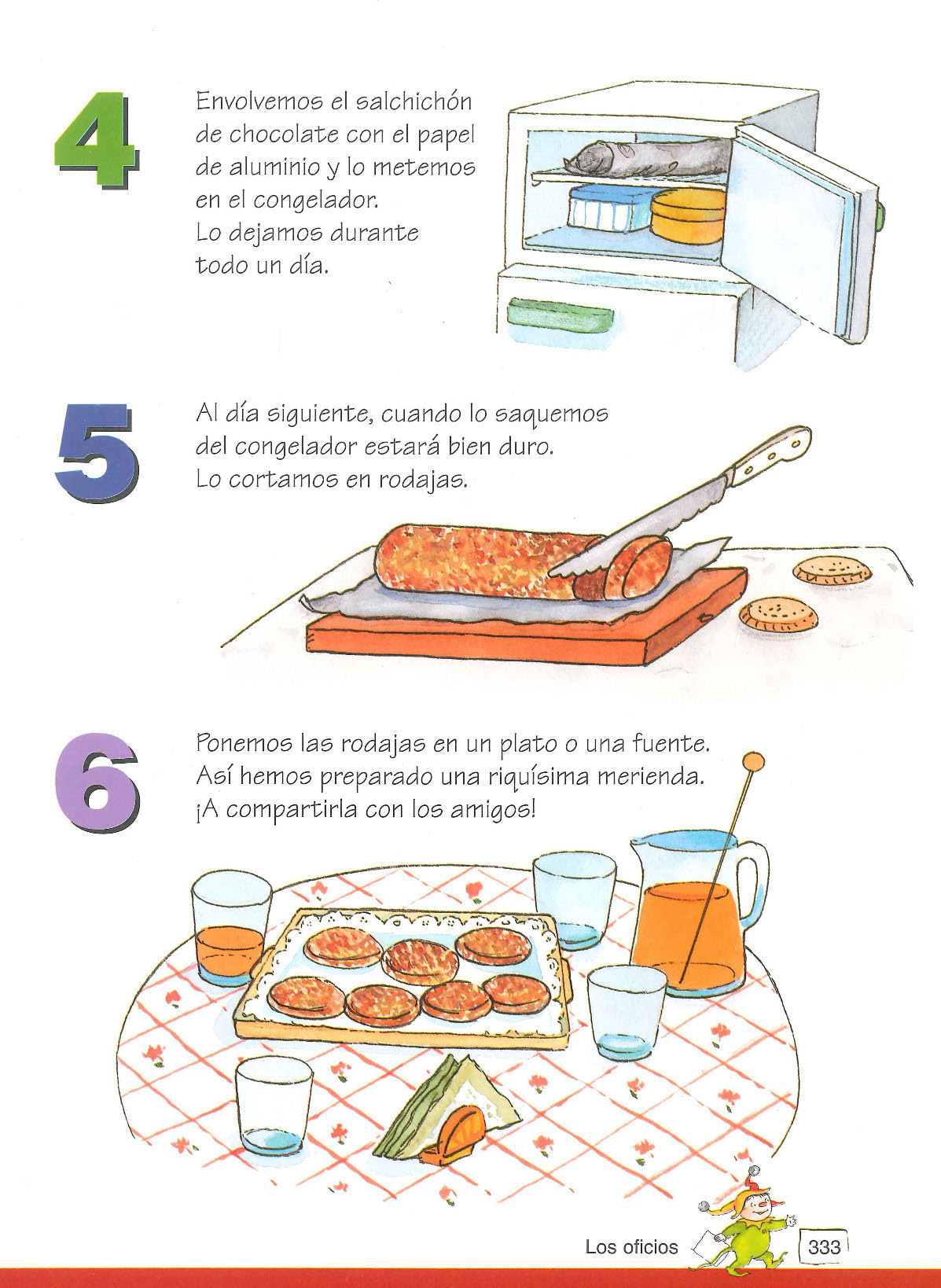 4

Envolvemos el salchichón de chocolate con el papel de aluminio y lo metemos en el congelador.
Lo dejamos durante todo un día.

5

Al día siguiente, cuando lo saquemos del congelador estará bien duro.
Lo cortamos en rodajas.

6

Ponemos las rodajas en un plato o una fuente.
Así hemos preparado una riquísima merienda.
¡A compartirla con los amigos!

Los oficios 333